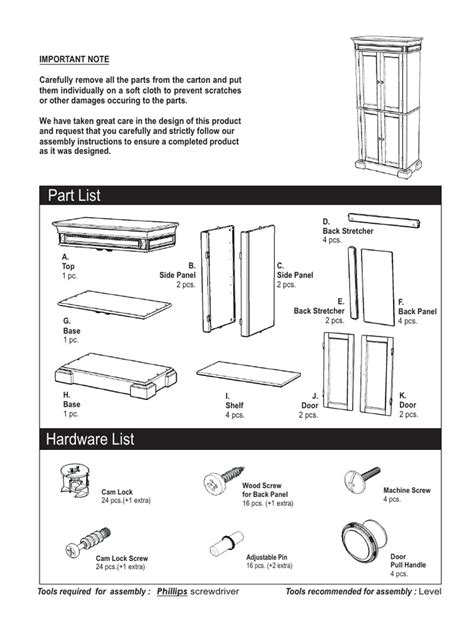 IMPORTANT NOTE

Carefully remove all the parts from the carton and put them individually on a soft cloth to prevent scratches or other damages occuring to the parts.

We have taken great care in the design of this product and request that you carefully and strictly follow our assembly instructions to ensure a completed product as it was designed.

Part List

A.
Top
1 pc.

B.
Side Panel
2 pcs.

C.
Side Panel
2 pcs.

D.
Back Stretcher
4 pcs.

E.
Back Stretcher
2 pcs.

F.
Back Panel
4 pcs.

G.
Base
1 pc.

H.
Base
1 pc.

I.
Shelf
4 pcs.

J.
Door
2 pcs.

K.
Door
2 pcs.

Hardware List

Cam Lock
24 pcs.(+1 extra)

Wood Screw for Back Panel
16 pcs. (+1 extra)

Machine Screw
4 pcs.

Cam Lock Screw
24 pcs.(+1 extra)

Adjustable Pin
16 pcs. (+2 extra)

Door Pull Handle
4 pcs.

Tools required for assembly : Phillips screwdriver

Tools recommended for assembly : Level