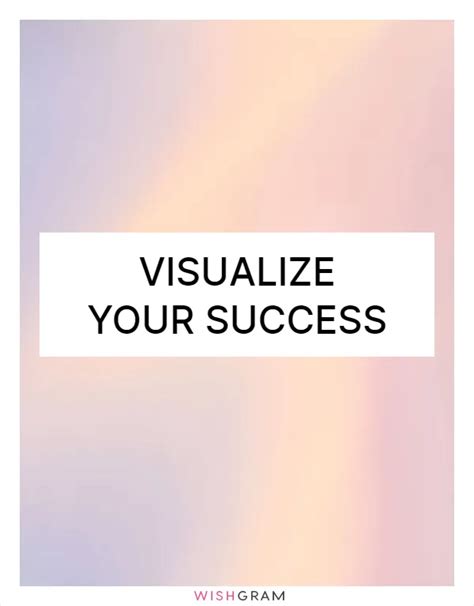 VISUALIZE
YOUR SUCCESS

WISHGRAM